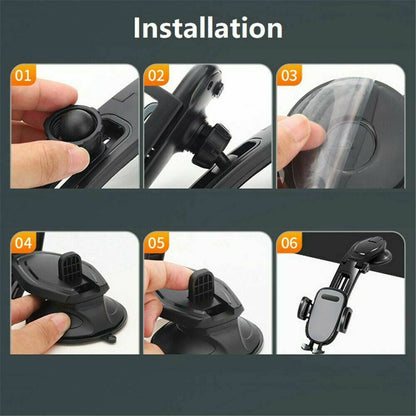 Installation

01

02

03

04

05

06